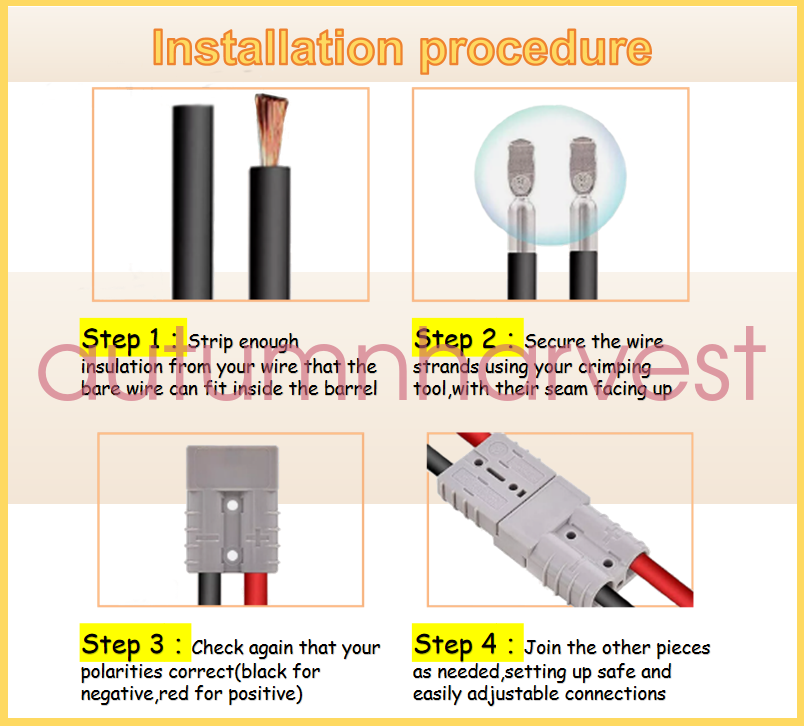 Installation procedure

Step 1 : Strip enough insulation from your wire that the bare wire can fit inside the barrel

Step 2 : Secure the wire strands using your crimping tool,with their seam facing up

autumnharvest

Step 3 : Check again that your polarities correct(black for negative,red for positive)

Step 4 : Join the other pieces as needed,setting up safe and easily adjustable connections