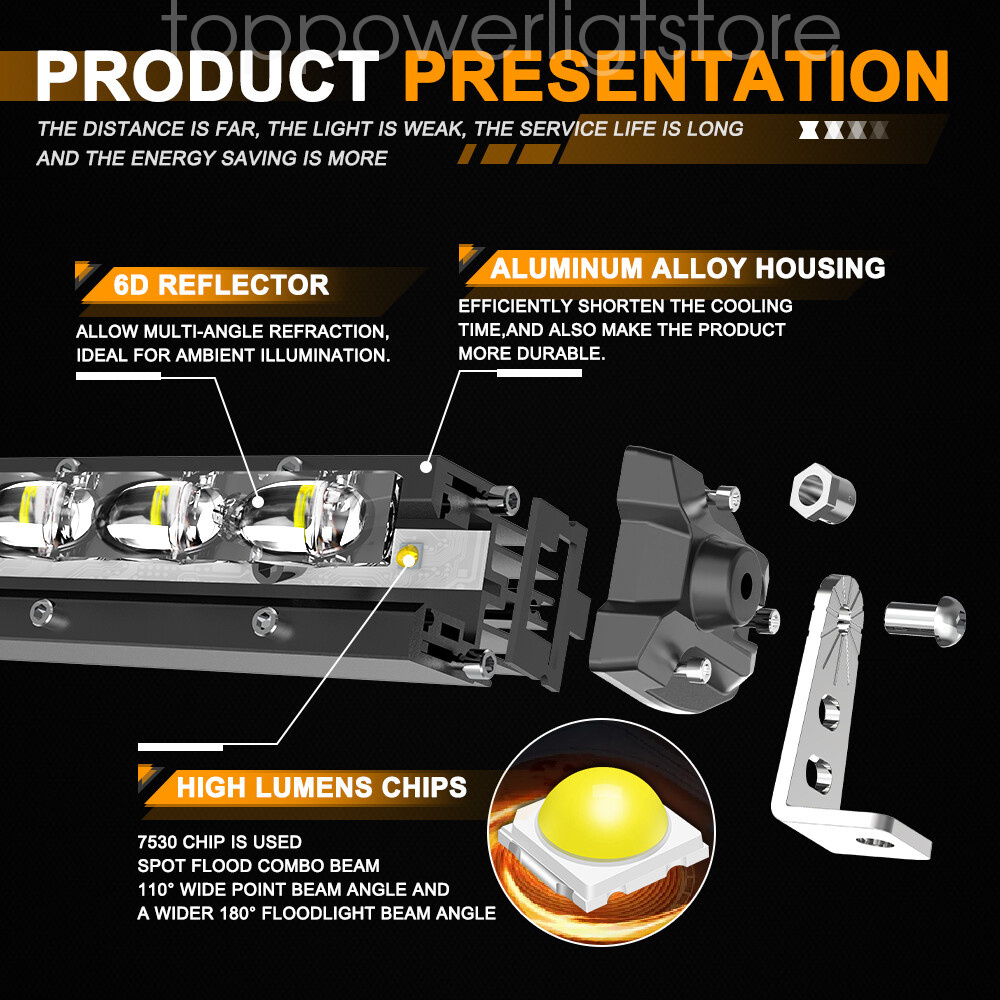 toppowerligtstore

PRODUCT PRESENTATION

THE DISTANCE IS FAR, THE LIGHT IS WEAK, THE SERVICE LIFE IS LONG AND THE ENERGY SAVING IS MORE

6D REFLECTOR

ALLOW MULTI-ANGLE REFRACTION, IDEAL FOR AMBIENT ILLUMINATION.

ALUMINUM ALLOY HOUSING

EFFICIENTLY SHORTEN THE COOLING TIME,AND ALSO MAKE THE PRODUCT MORE DURABLE.

HIGH LUMENS CHIPS

7530 CHIP IS USED
SPOT FLOOD COMBO BEAM
110° WIDE POINT BEAM ANGLE AND
A WIDER 180° FLOODLIGHT BEAM ANGLE