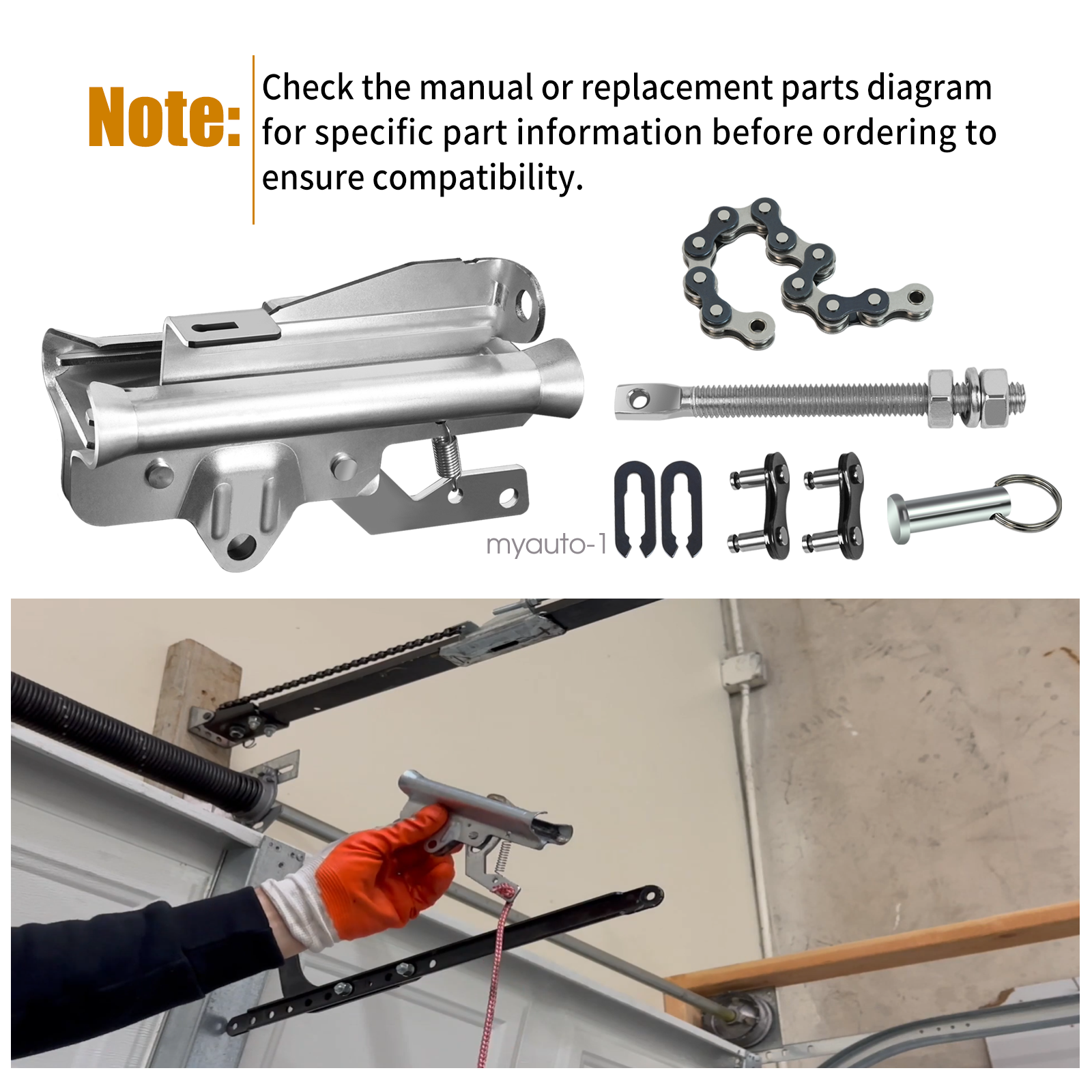 Note:

Check the manual or replacement parts diagram for specific part information before ordering to ensure compatibility.

myauto-1