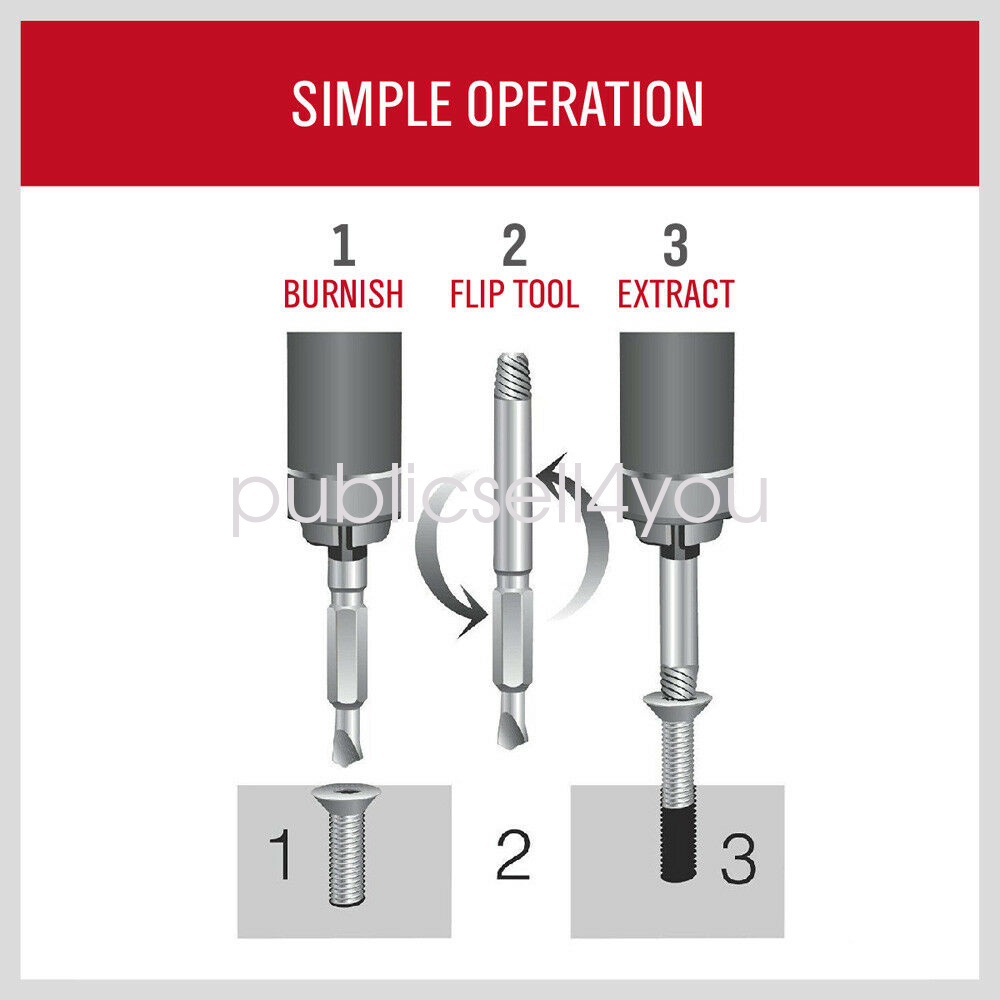 SIMPLE OPERATION

1
BURNISH

2
FLIP TOOL

3
EXTRACT

publicsell4you

1

2

3