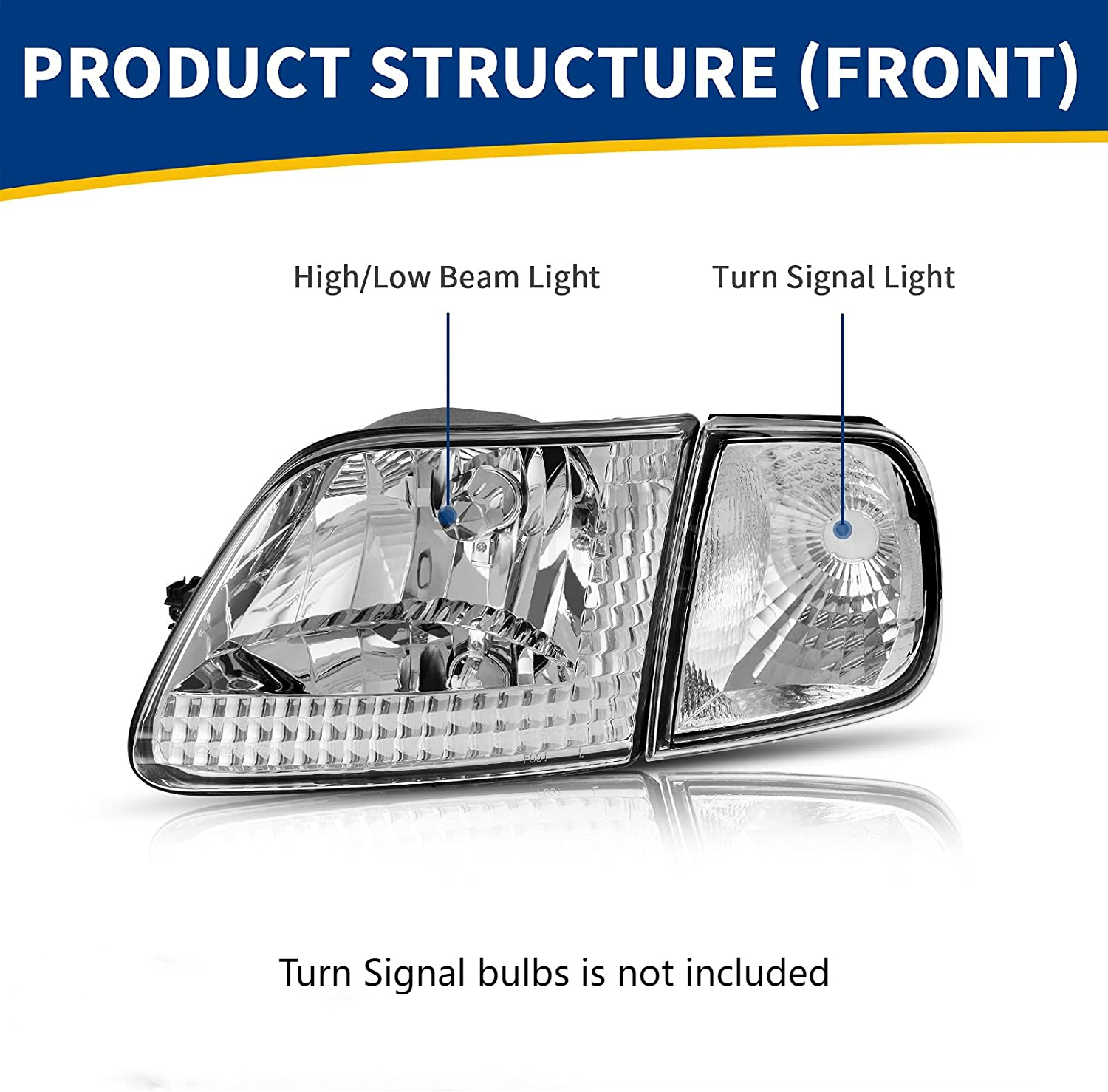 PRODUCT STRUCTURE (FRONT)

High/Low Beam Light

Turn Signal Light

Turn Signal bulbs is not included