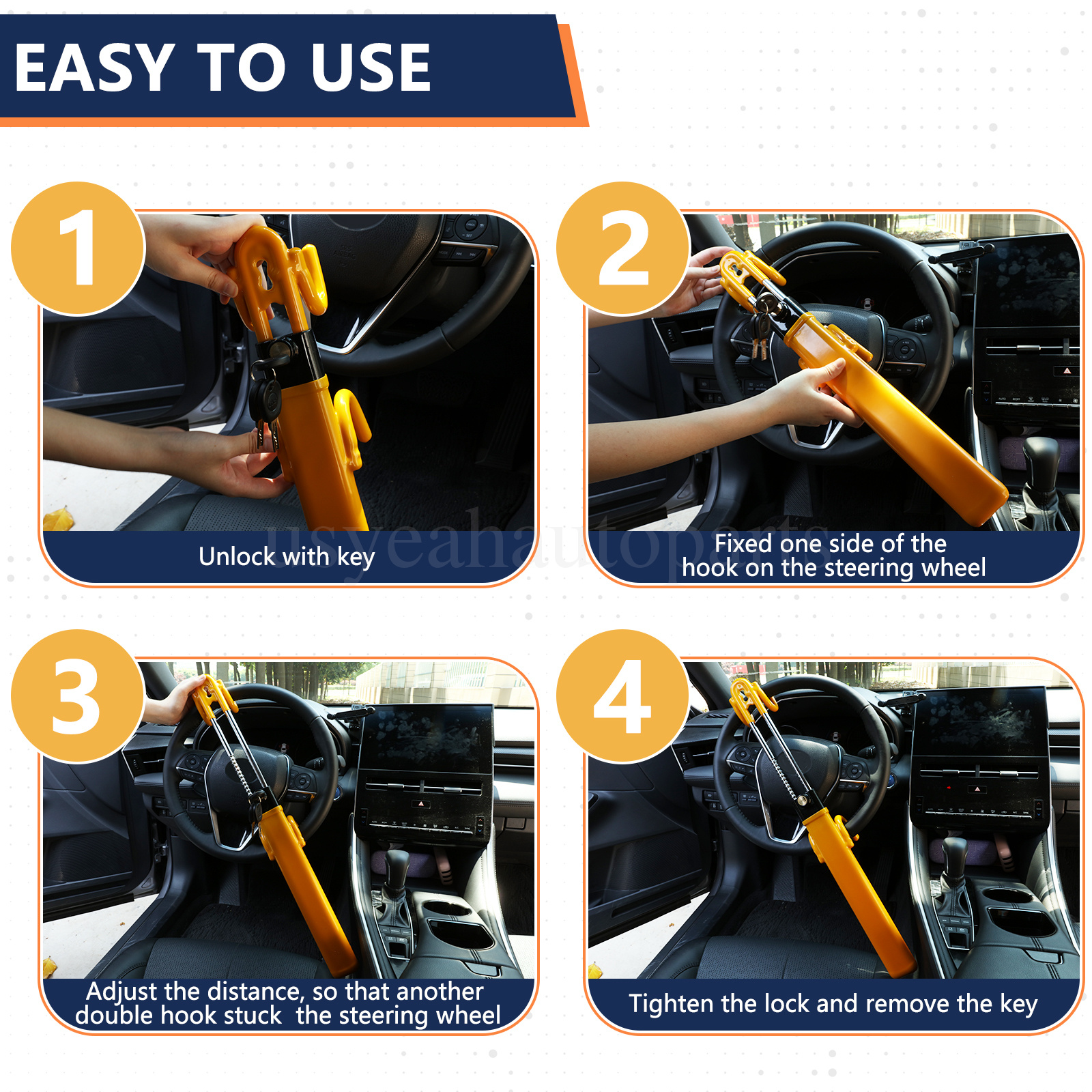 EASY TO USE

1

Unlock with key

2

Fixed one side of the hook on the steering wheel

usyeahautoparts

3

Adjust the distance, so that another double hook stuck  the steering wheel

4

Tighten the lock and remove the key