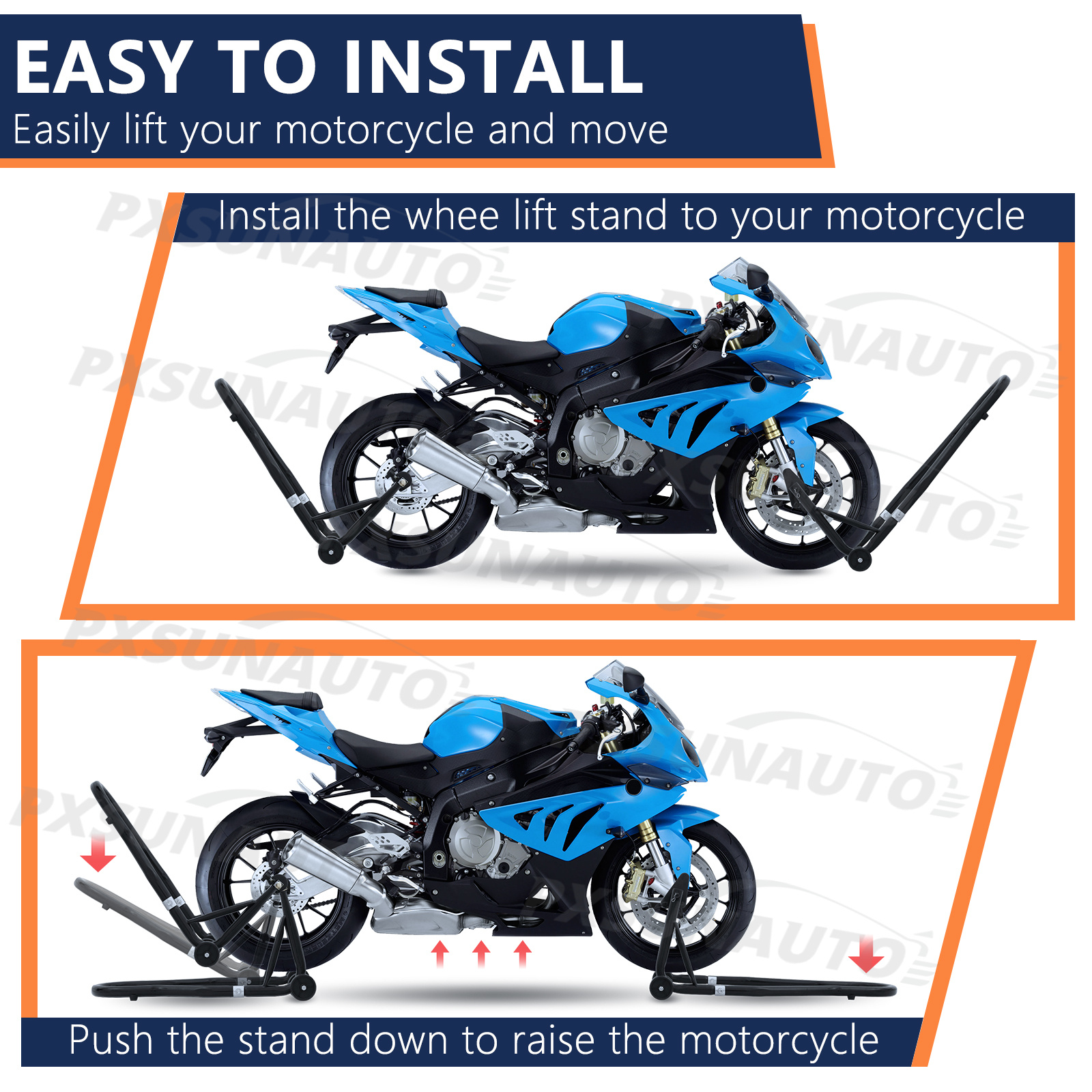 EASY TO INSTALL
Easily lift your motorcycle and move

Install the whee lift stand to your motorcycle

PXSUNAUTO

Push the stand down to raise the motorcycle