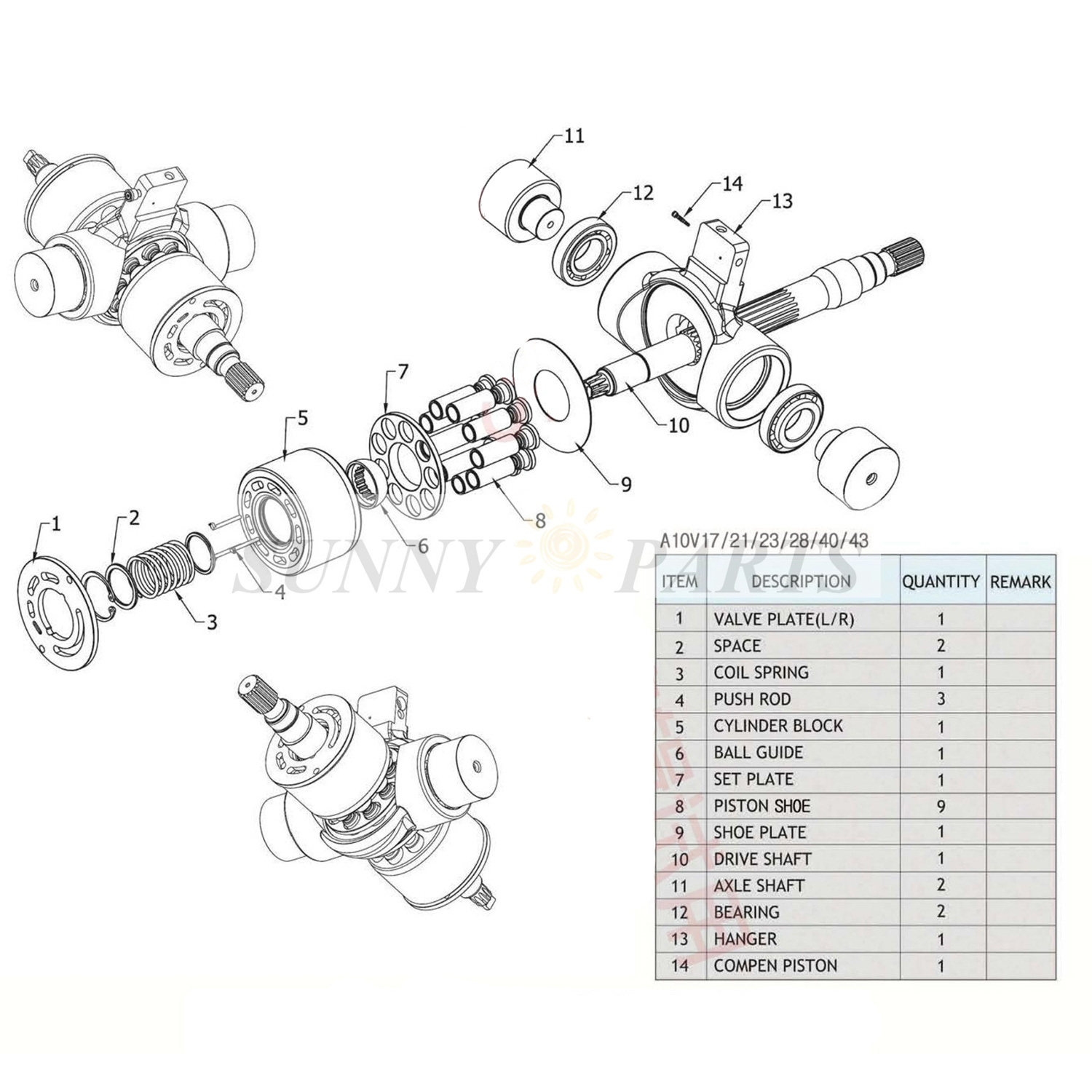 11
12
14
13
7
5
10
9
8
6
1
2
4
3

SUNNY PARTS

A10V17/21/23/28/40/43

| ITEM | DESCRIPTION | QUANTITY | REMARK |
|---|---|---|---|
| 1 | VALVE PLATE(L/R) | 1 | |
| 2 | SPACE | 2 | |
| 3 | COIL SPRING | 1 | |
| 4 | PUSH ROD | 3 | |
| 5 | CYLINDER BLOCK | 1 | |
| 6 | BALL GUIDE | 1 | |
| 7 | SET PLATE | 1 | |
| 8 | PISTON SHOE | 9 | |
| 9 | SHOE PLATE | 1 | |
| 10 | DRIVE SHAFT | 1 | |
| 11 | AXLE SHAFT | 2 | |
| 12 | BEARING | 2 | |
| 13 | HANGER | 1 | |
| 14 | COMPEN PISTON | 1 | |