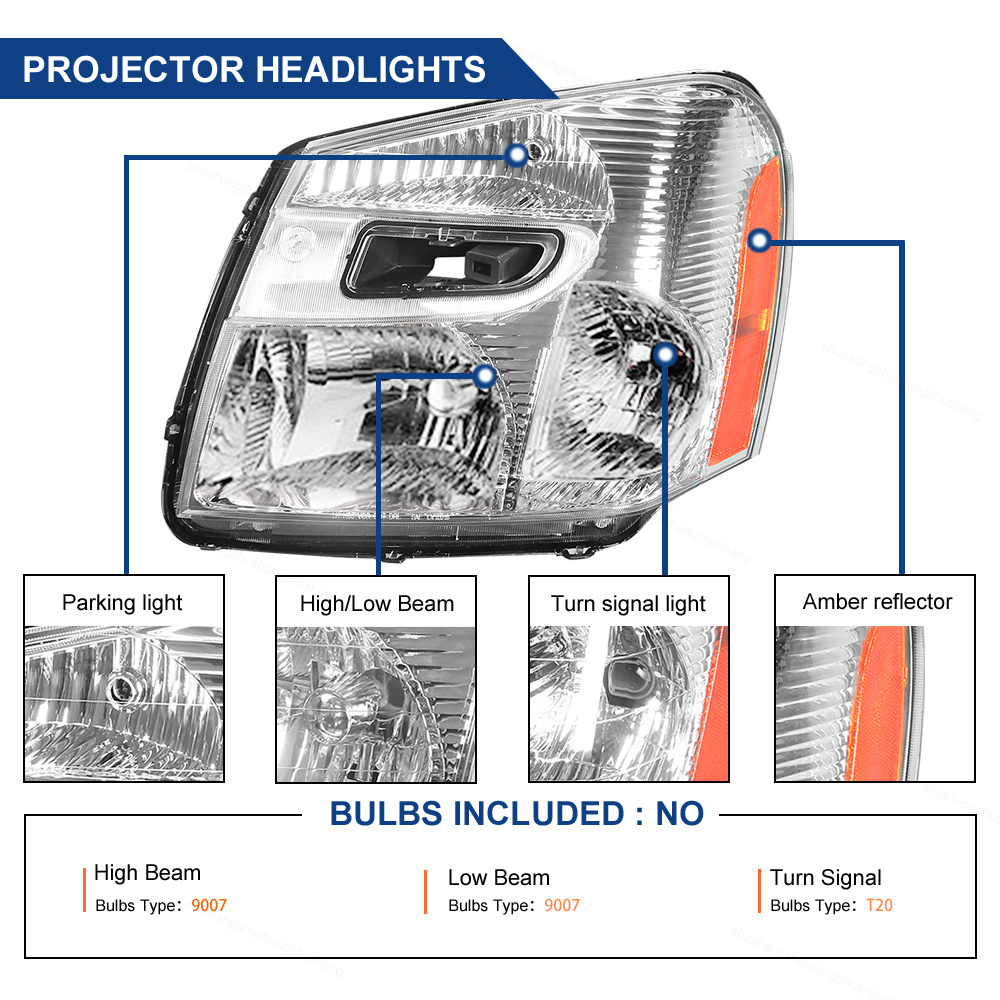 PROJECTOR HEADLIGHTS

Parking light

High/Low Beam

Turn signal light

Amber reflector

BULBS INCLUDED : NO

High Beam
Bulbs Type: 9007

Low Beam
Bulbs Type: 9007

Turn Signal
Bulbs Type: T20