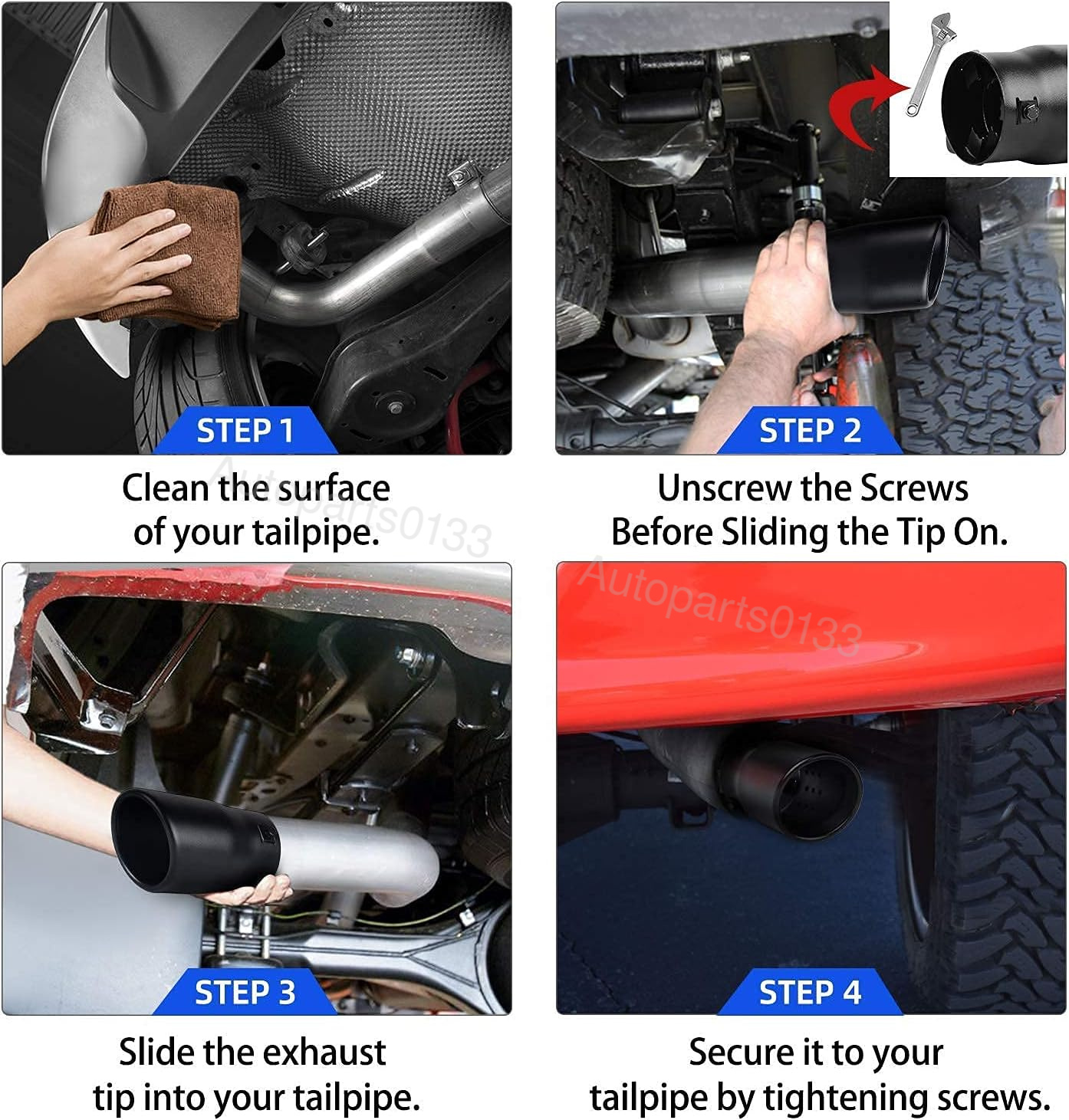 STEP 1

Clean the surface of your tailpipe.

Autoparts0133

STEP 2

Unscrew the Screws Before Sliding the Tip On.

Autoparts0133

STEP 3

Slide the exhaust tip into your tailpipe.

STEP 4

Secure it to your tailpipe by tightening screws.