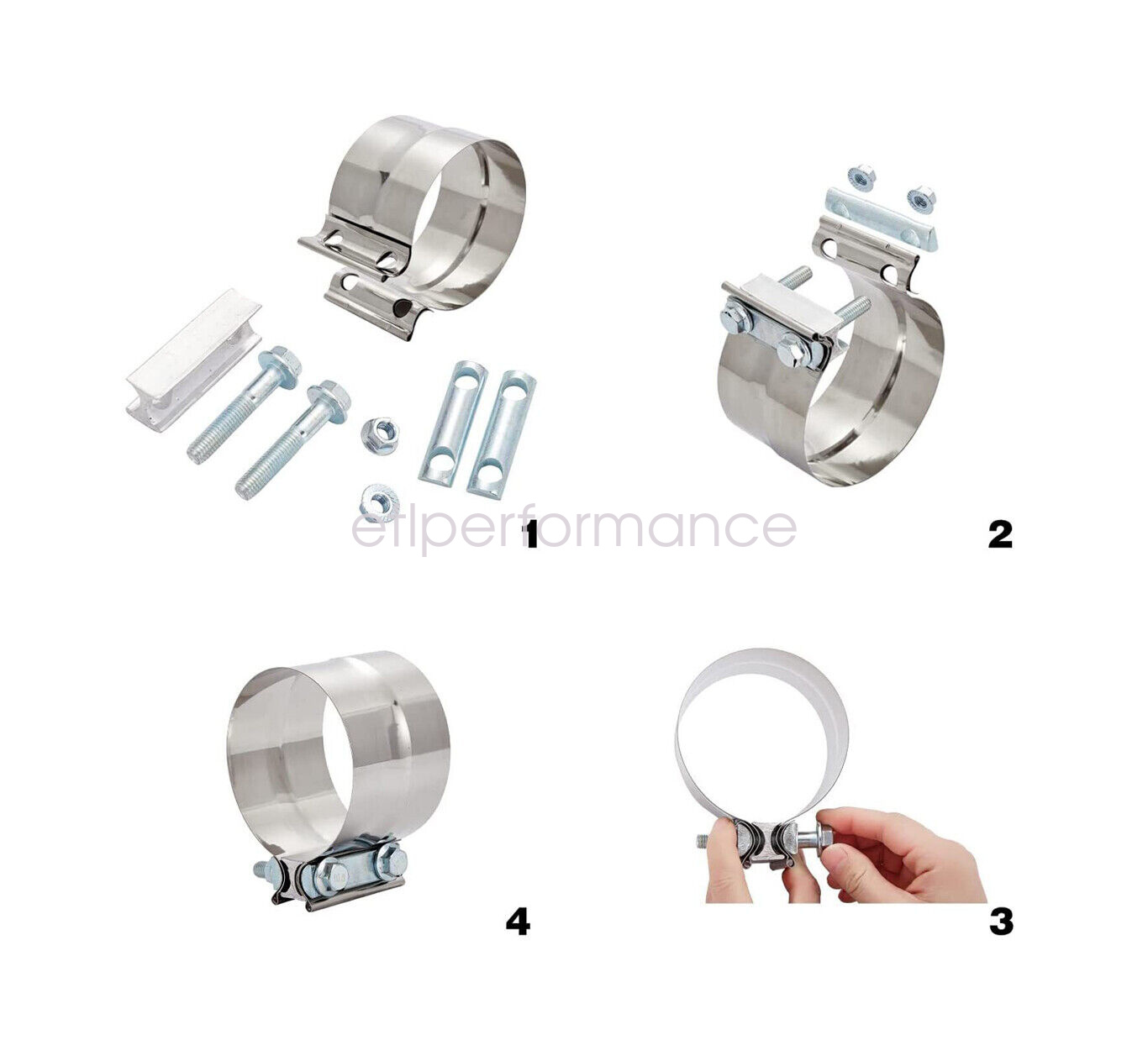 etlperformance

1

2

4

3