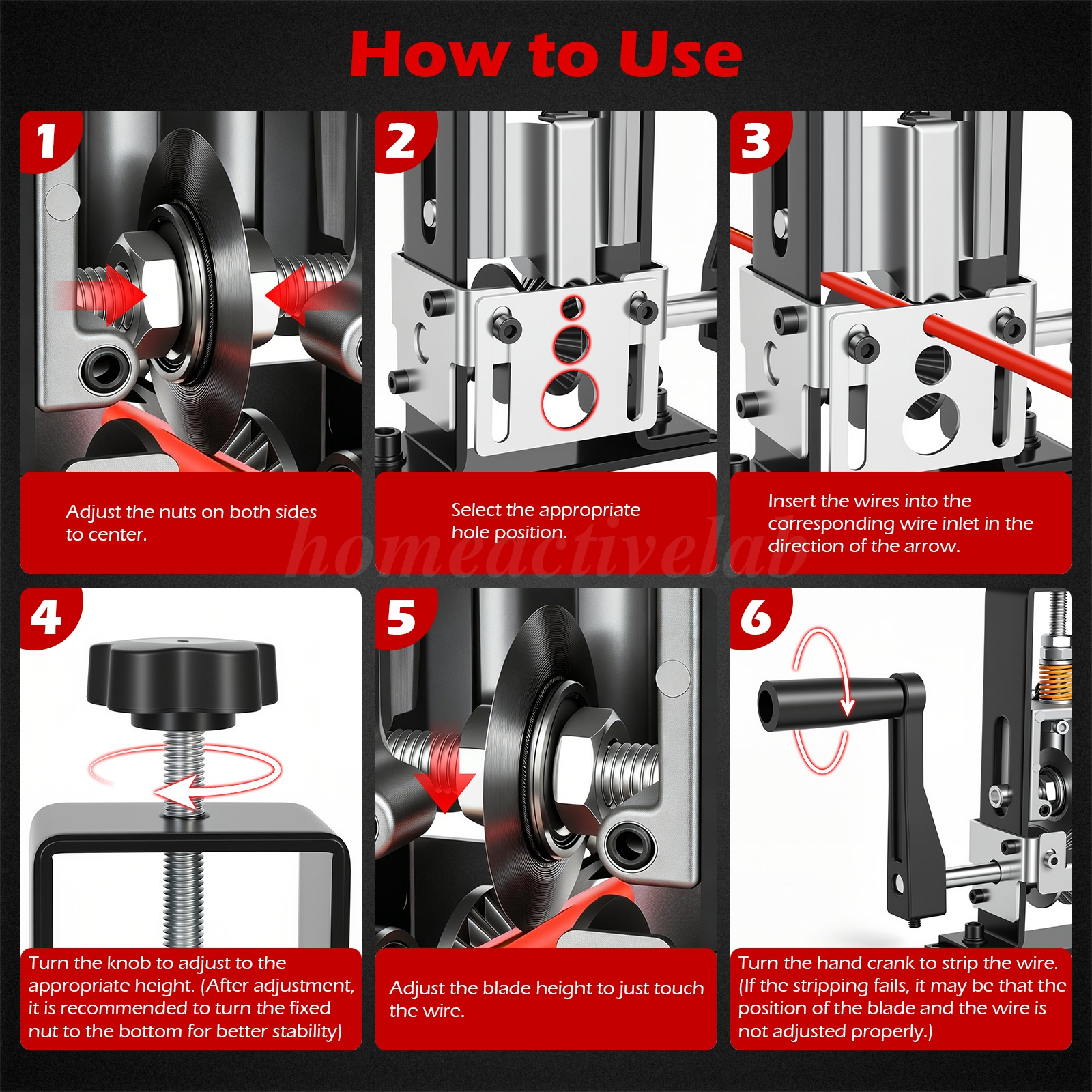 How to Use

1

Adjust the nuts on both sides to center.

2

Select the appropriate hole position.

3

Insert the wires into the corresponding wire inlet in the direction of the arrow.

homeactivelab

4

Turn the knob to adjust to the appropriate height. (After adjustment, it is recommended to turn the fixed nut to the bottom for better stability)

5

Adjust the blade height to just touch the wire.

6

Turn the hand crank to strip the wire. (If the stripping fails, it may be that the position of the blade and the wire is not adjusted properly.)