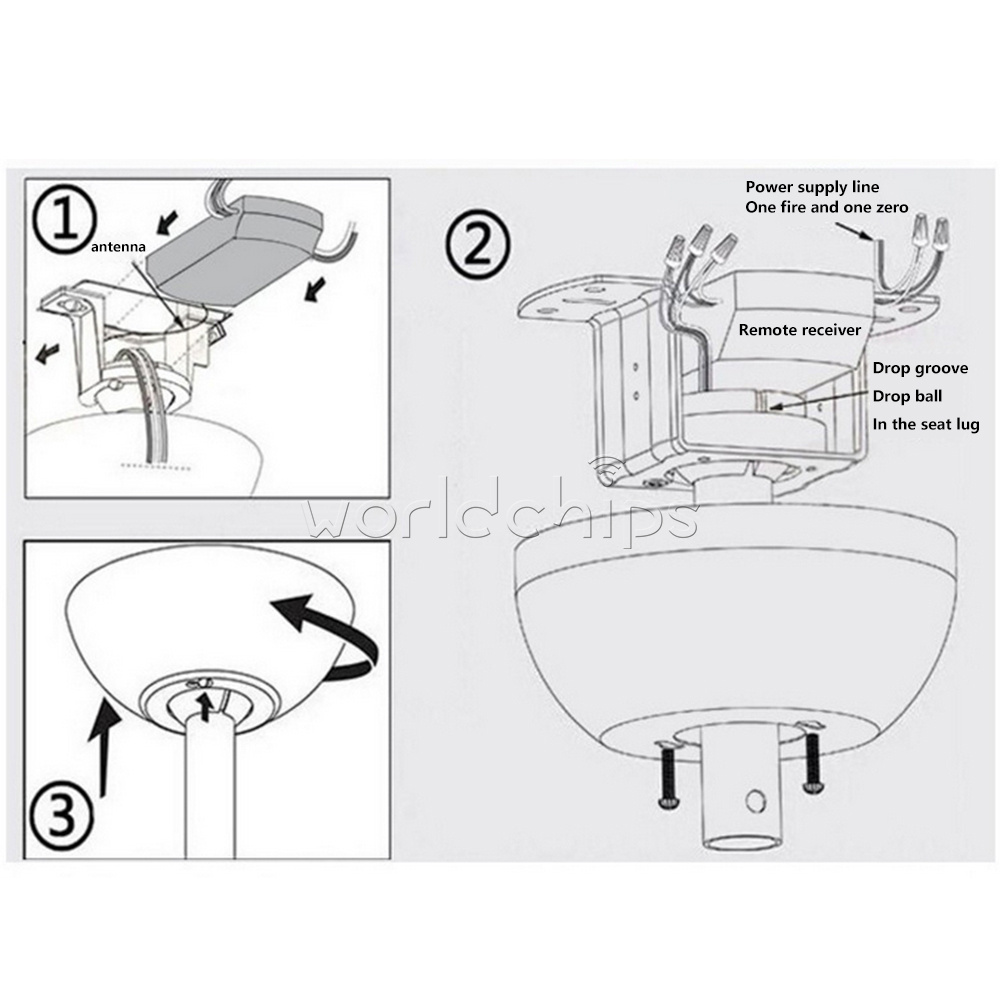 ①
antenna

②
Power supply line
One fire and one zero
Remote receiver
Drop groove
Drop ball
In the seat lug

worldchips

③