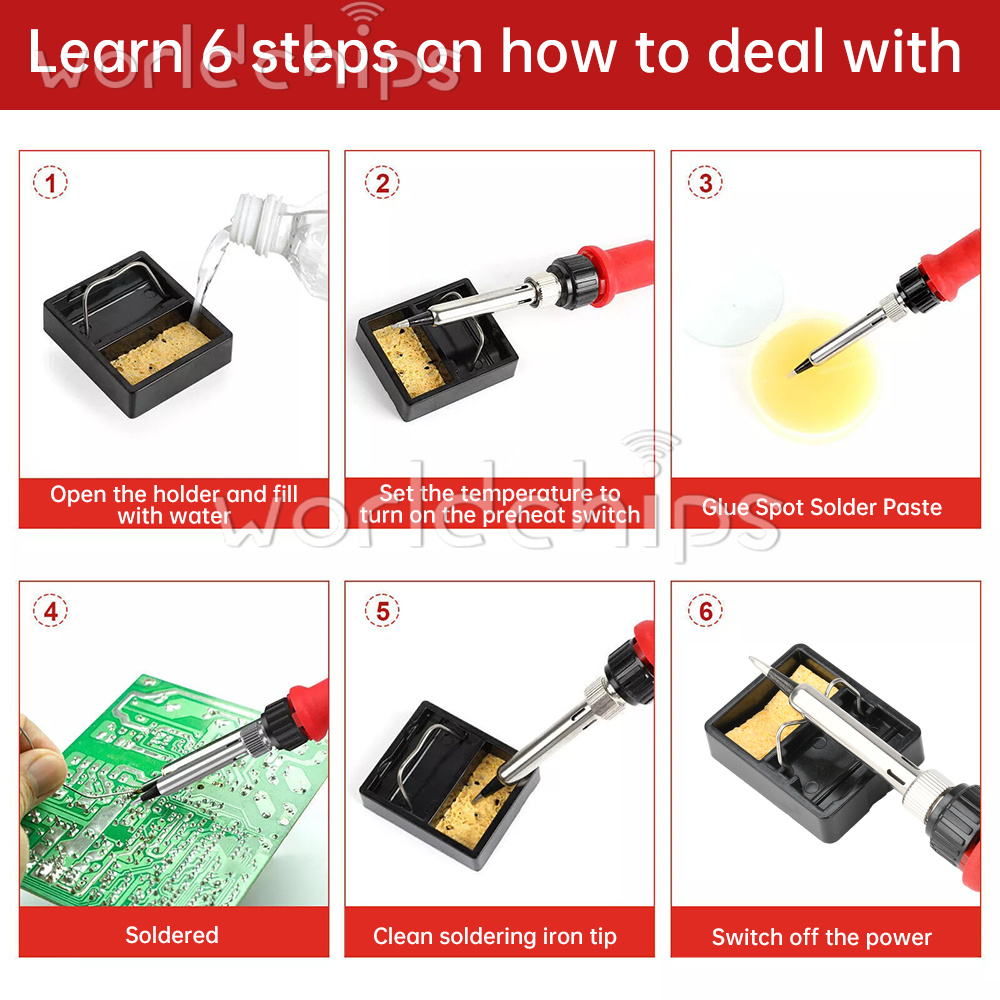 Learn 6 steps on how to deal with

worldchips

1

Open the holder and fill with water

2

Set the temperature to turn on the preheat switch

3

Glue Spot Solder Paste

worldchips

4

Soldered

5

Clean soldering iron tip

6

Switch off the power