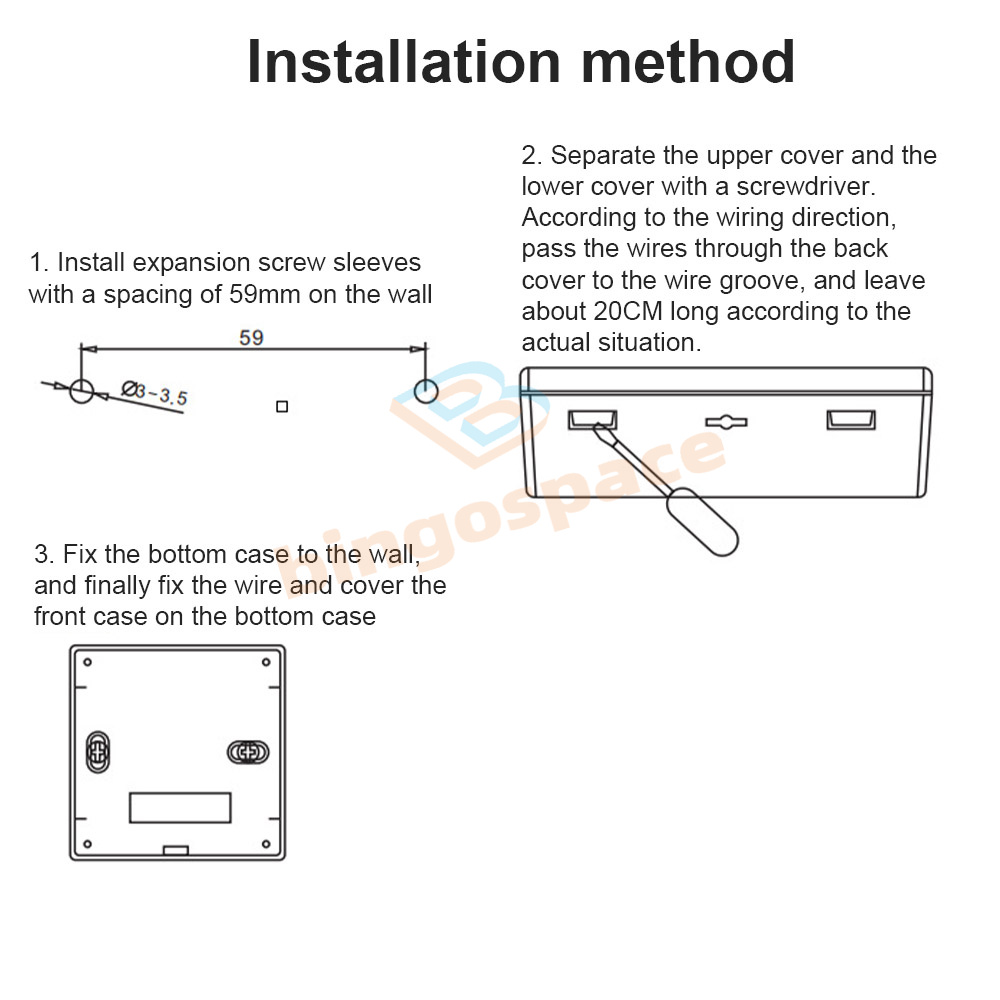 Installation method

1. Install expansion screw sleeves with a spacing of 59mm on the wall

59

Ø3~3.5

2. Separate the upper cover and the lower cover with a screwdriver. According to the wiring direction, pass the wires through the back cover to the wire groove, and leave about 20CM long according to the actual situation.

bingospace

3. Fix the bottom case to the wall, and finally fix the wire and cover the front case on the bottom case