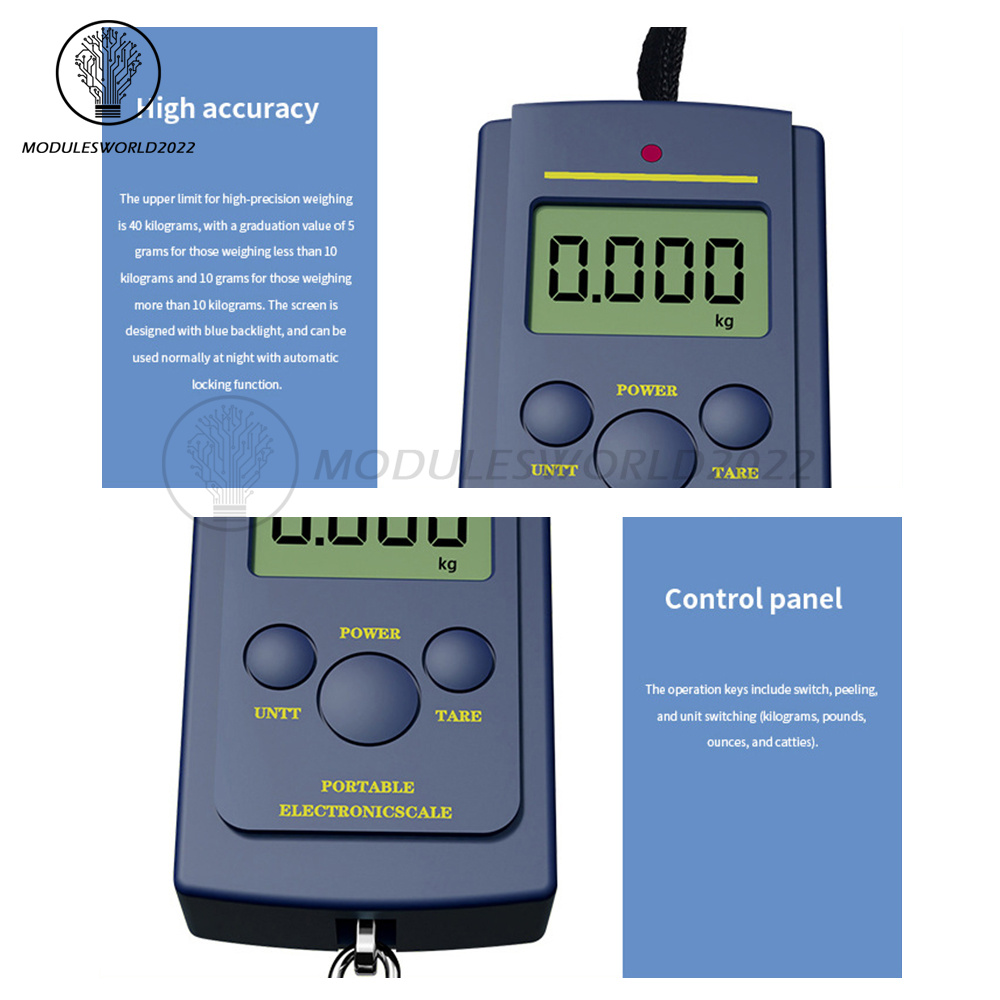 MODULESWORLD2022

High accuracy

The upper limit for high-precision weighing is 40 kilograms, with a graduation value of 5 grams for those weighing less than 10 kilograms and 10 grams for those weighing more than 10 kilograms. The screen is designed with blue backlight, and can be used normally at night with automatic locking function.

0.000
kg

POWER
UNTT
TARE

MODULESWORLD2022

0.000
kg

POWER
UNTT
TARE

PORTABLE
ELECTRONICSCALE

Control panel

The operation keys include switch, peeling, and unit switching (kilograms, pounds, ounces, and catties).