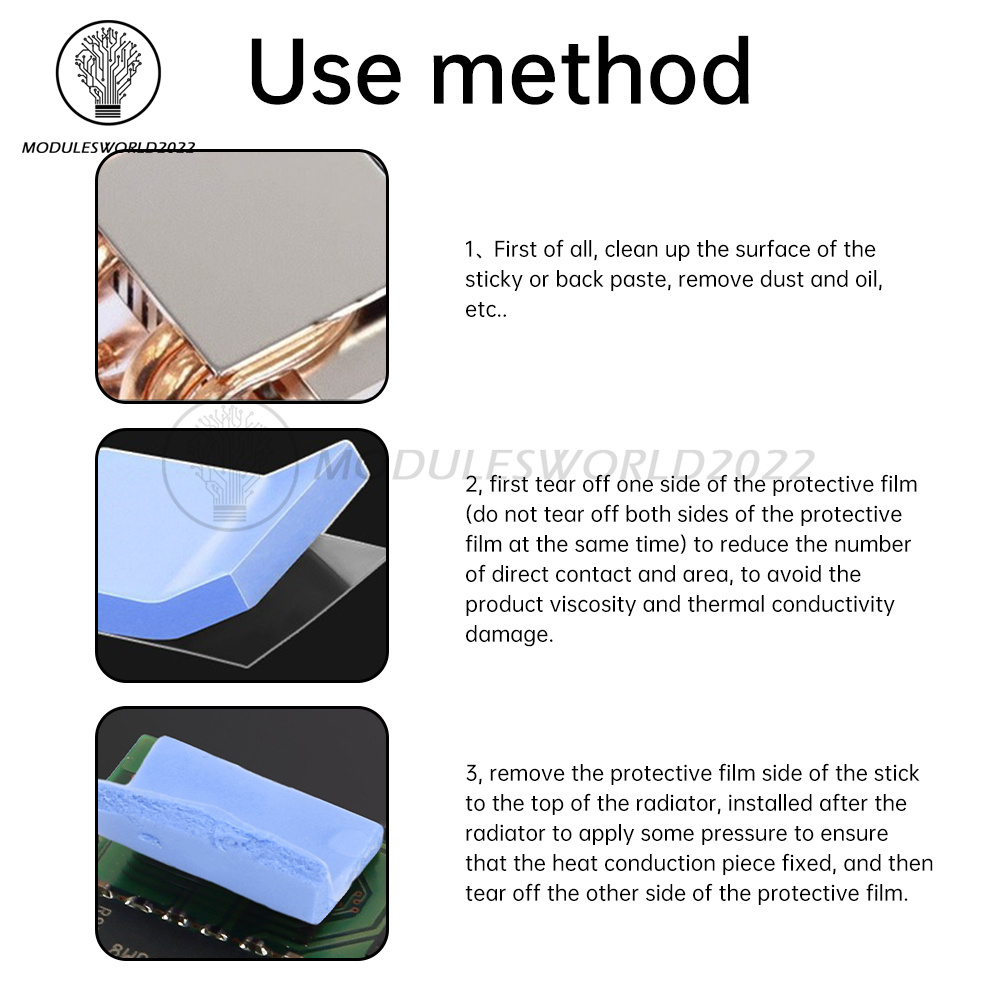 MODULESWORLD2022

Use method

1、First of all, clean up the surface of the sticky or back paste, remove dust and oil, etc..

MODULESWORLD2022

2, first tear off one side of the protective film (do not tear off both sides of the protective film at the same time) to reduce the number of direct contact and area, to avoid the product viscosity and thermal conductivity damage.

3, remove the protective film side of the stick to the top of the radiator, installed after the radiator to apply some pressure to ensure that the heat conduction piece fixed, and then tear off the other side of the protective film.