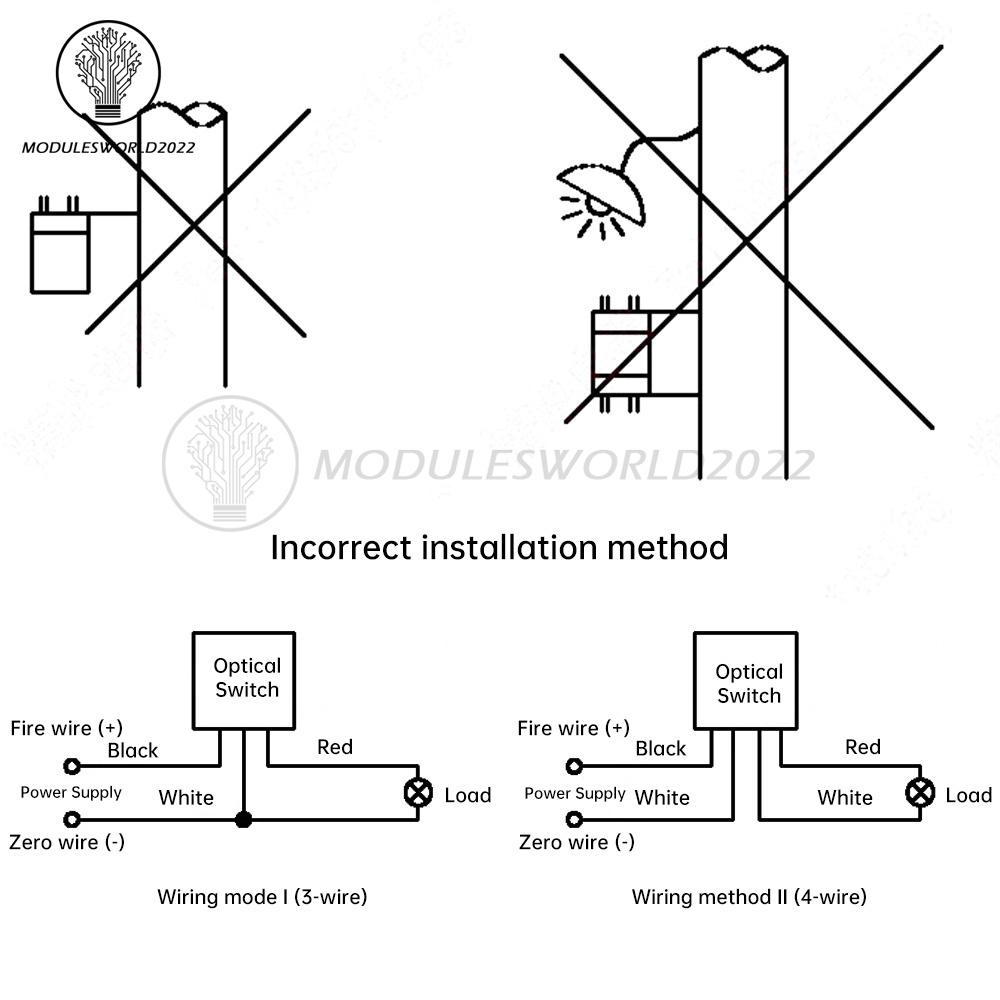 MODULESWORLD2022

MODULESWORLD2022

Incorrect installation method

Optical Switch

Fire wire (+)
Black
Red
Power Supply
White
Load
Zero wire (-)

Wiring mode I (3-wire)

Optical Switch

Fire wire (+)
Black
Red
Power Supply
White
White
Load
Zero wire (-)

Wiring method II (4-wire)