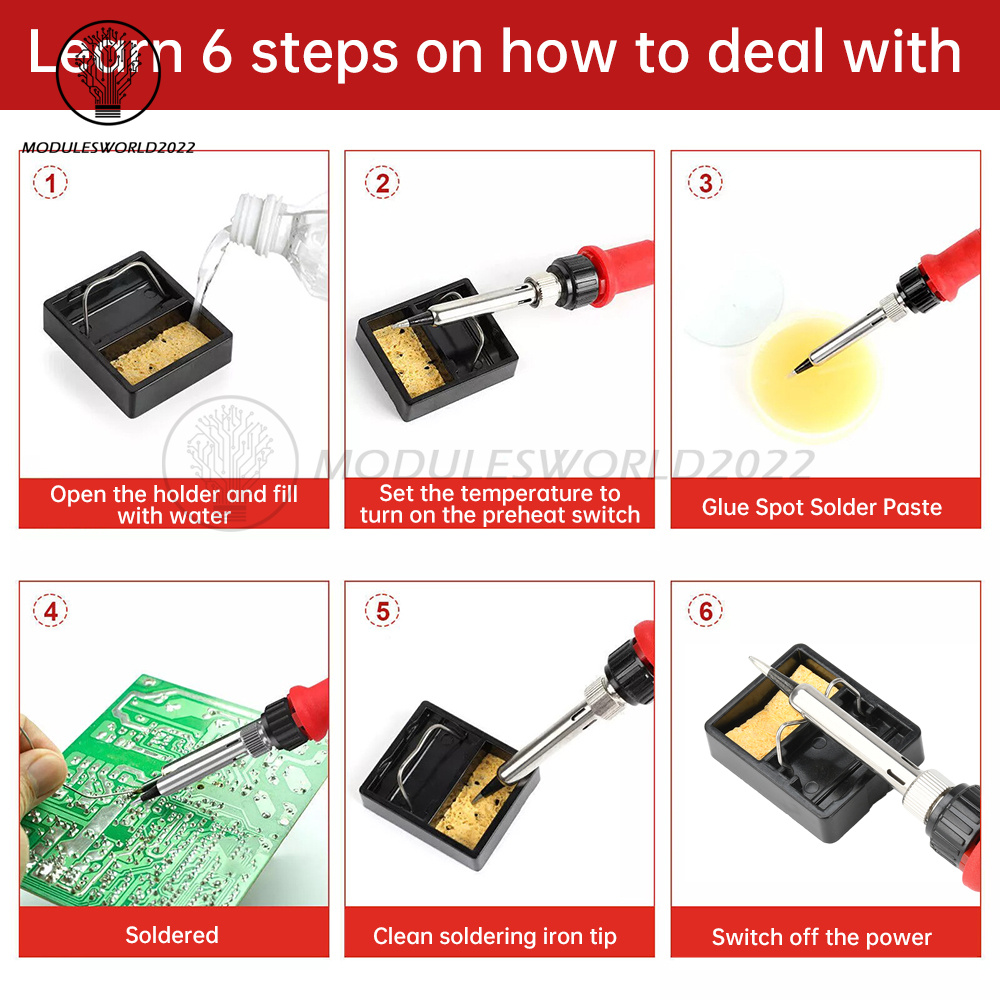 Learn 6 steps on how to deal with

MODULESWORLD2022

1

Open the holder and fill with water

2

Set the temperature to turn on the preheat switch

3

Glue Spot Solder Paste

MODULESWORLD2022

4

Soldered

5

Clean soldering iron tip

6

Switch off the power