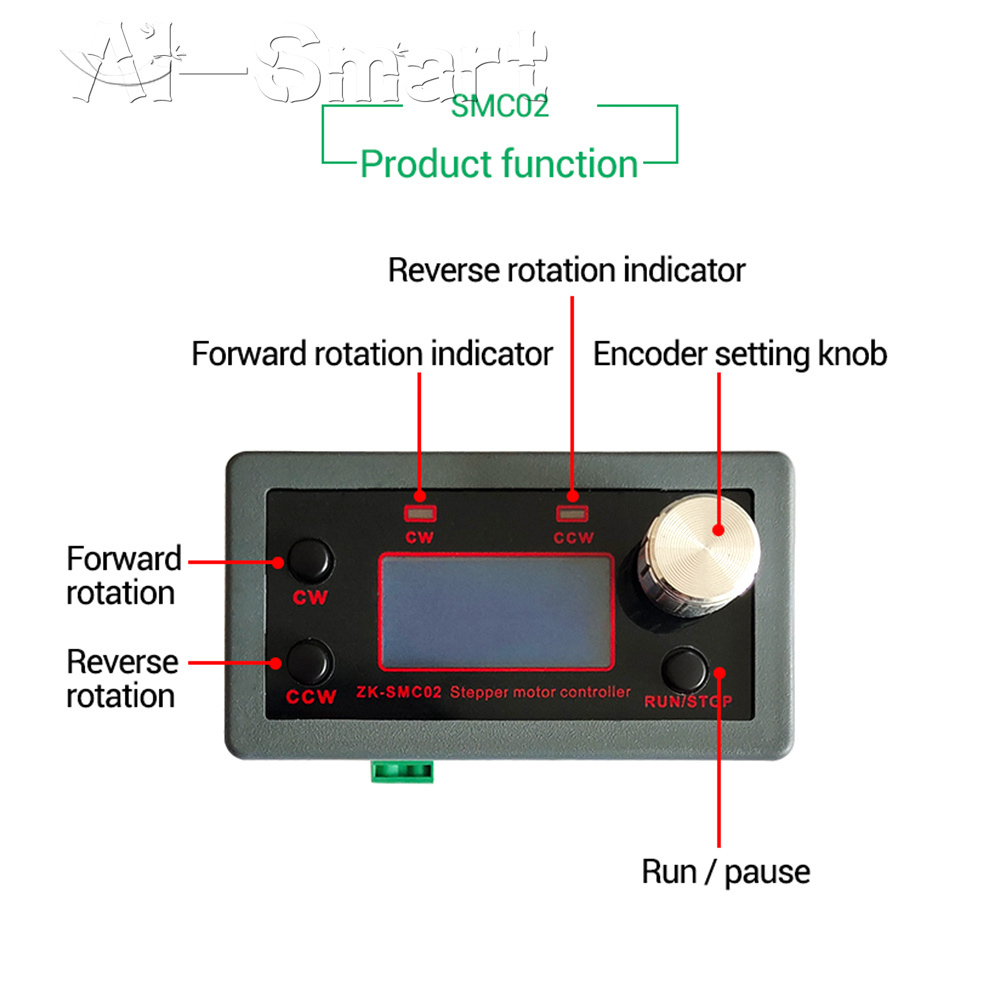 AI-Smart
SMC02
Product function

Reverse rotation indicator
Forward rotation indicator
Encoder setting knob

CW
CCW

Forward rotation
CW

Reverse rotation
CCW

ZK-SMC02 Stepper motor controller
RUN/STOP

Run / pause