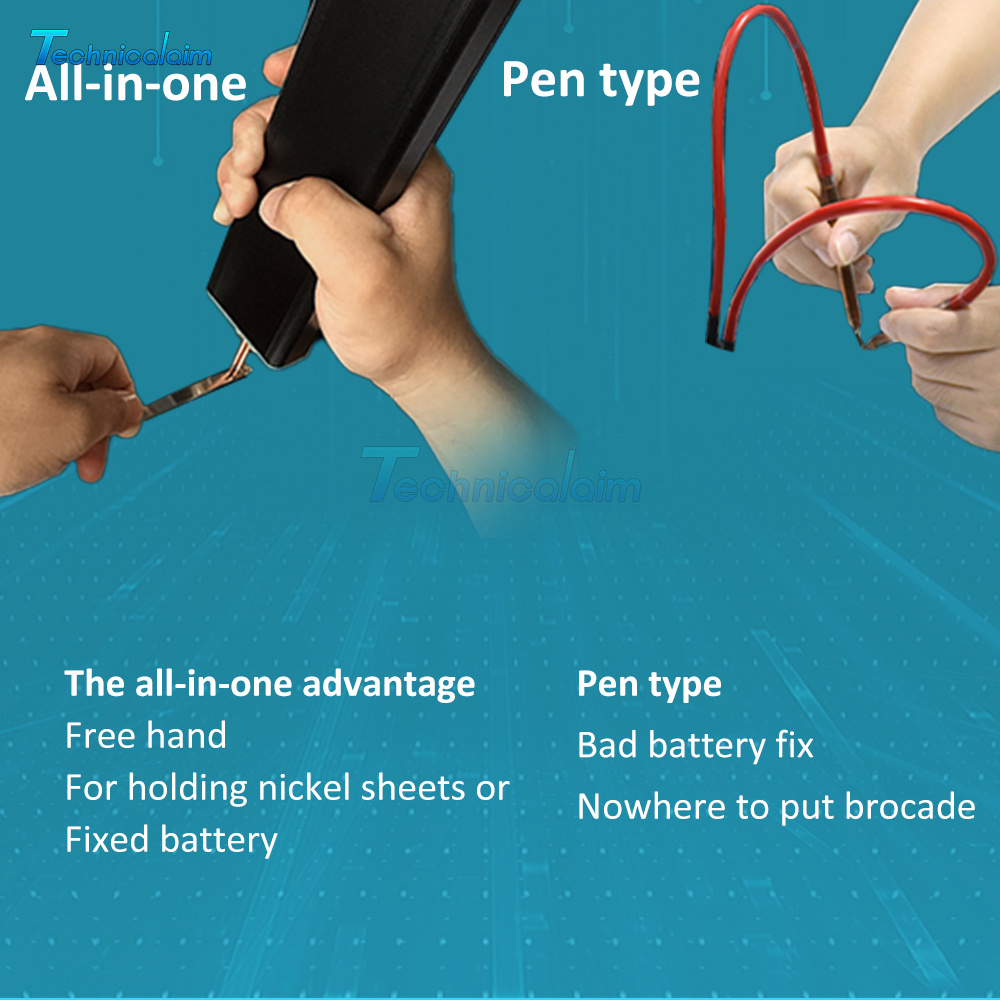 Technicalaim
All-in-one
Pen type
Technicalaim

The all-in-one advantage
Free hand
For holding nickel sheets or
Fixed battery

Pen type
Bad battery fix
Nowhere to put brocade