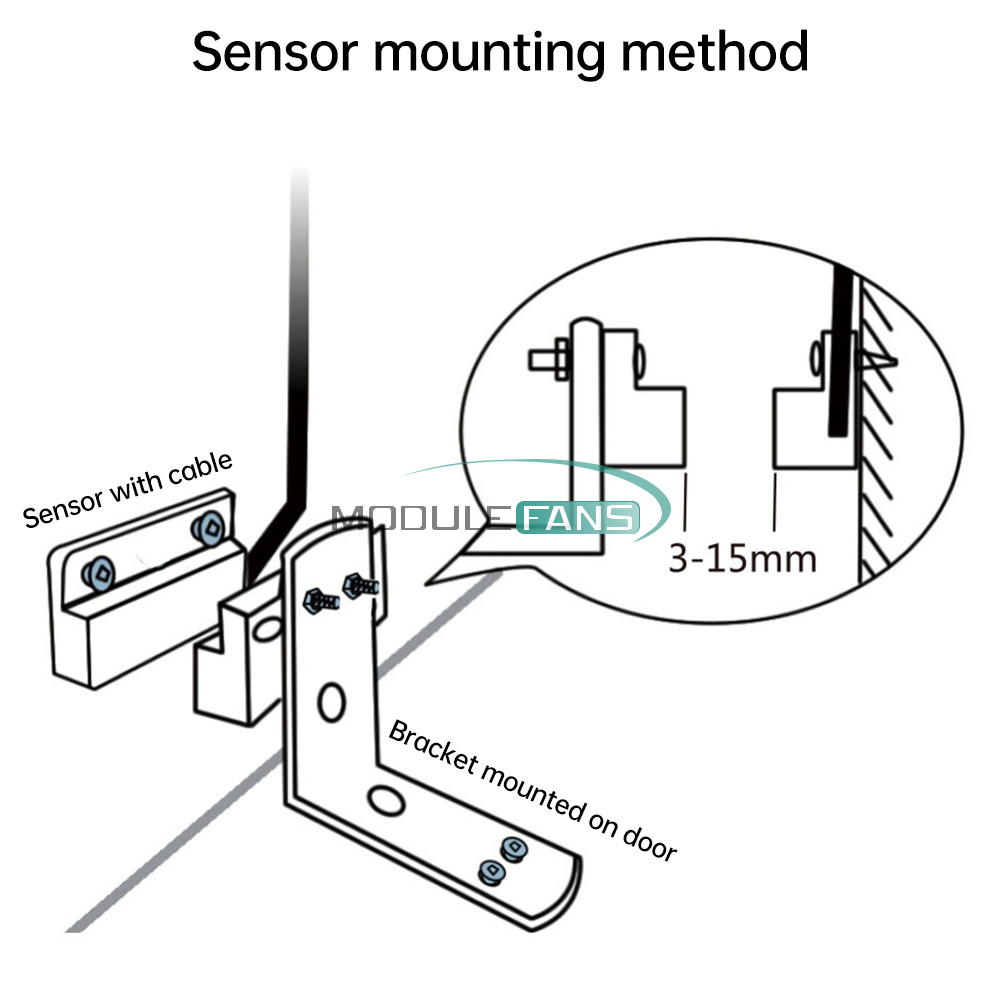 Sensor mounting method

Sensor with cable

MODULEFANS

3-15mm

Bracket mounted on door