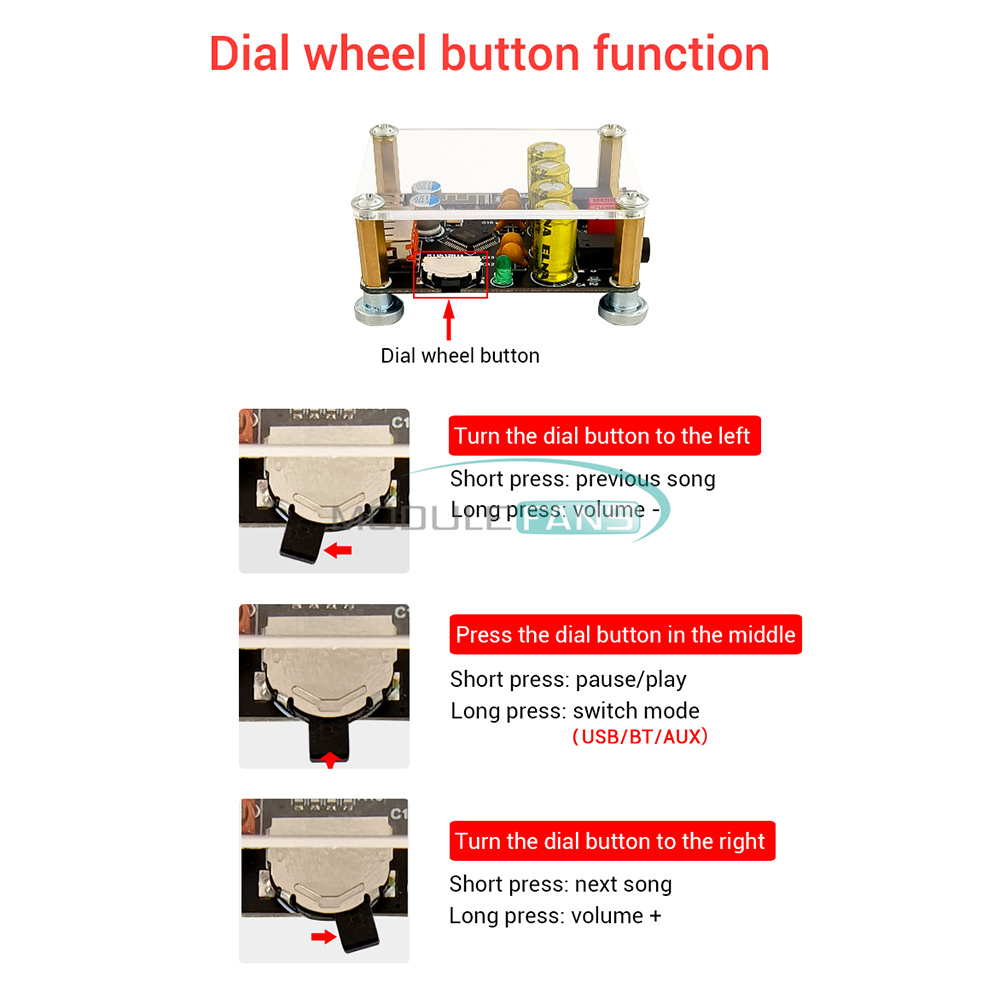 Dial wheel button function

Dial wheel button

Turn the dial button to the left

Short press: previous song

Long press: volume -

MODULEFANS

Press the dial button in the middle

Short press: pause/play

Long press: switch mode (USB/BT/AUX)

Turn the dial button to the right

Short press: next song

Long press: volume +