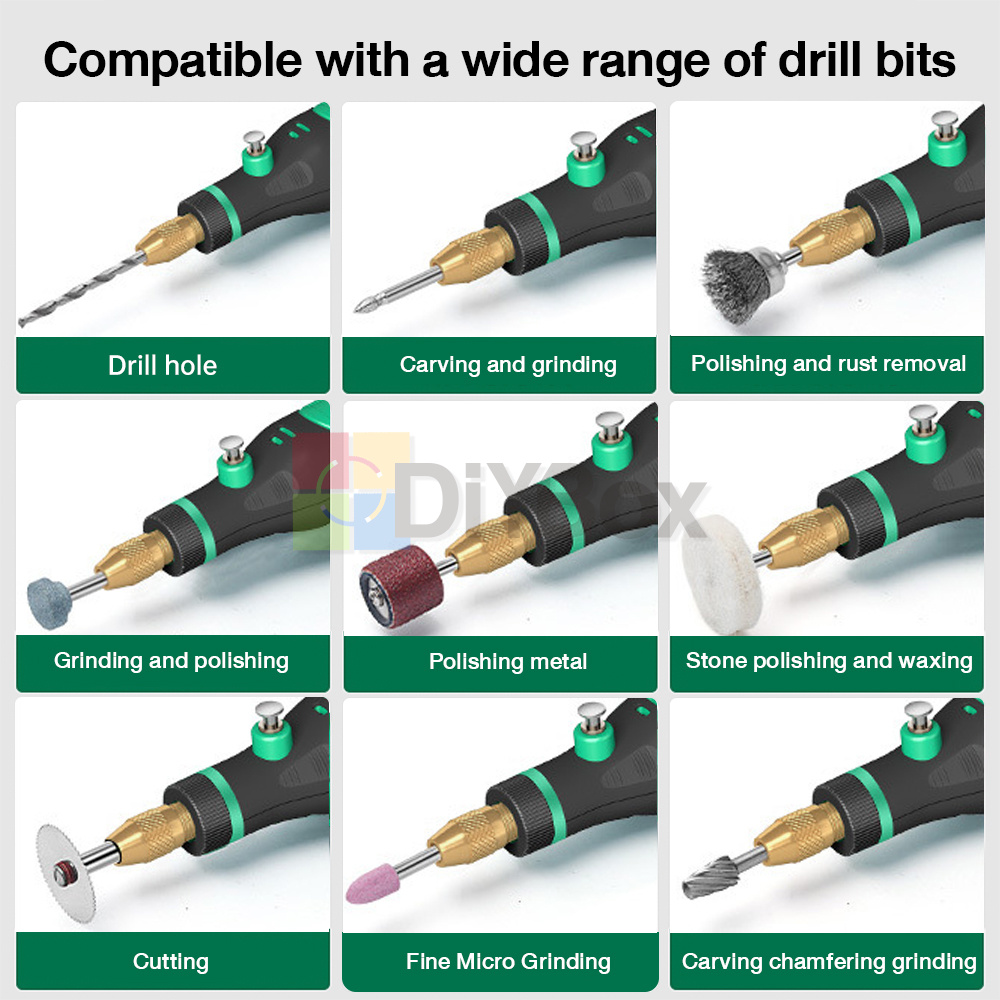 Compatible with a wide range of drill bits

Drill hole

Carving and grinding

Polishing and rust removal

Grinding and polishing

Polishing metal

Stone polishing and waxing

Cutting

Fine Micro Grinding

Carving chamfering grinding

DiYBox