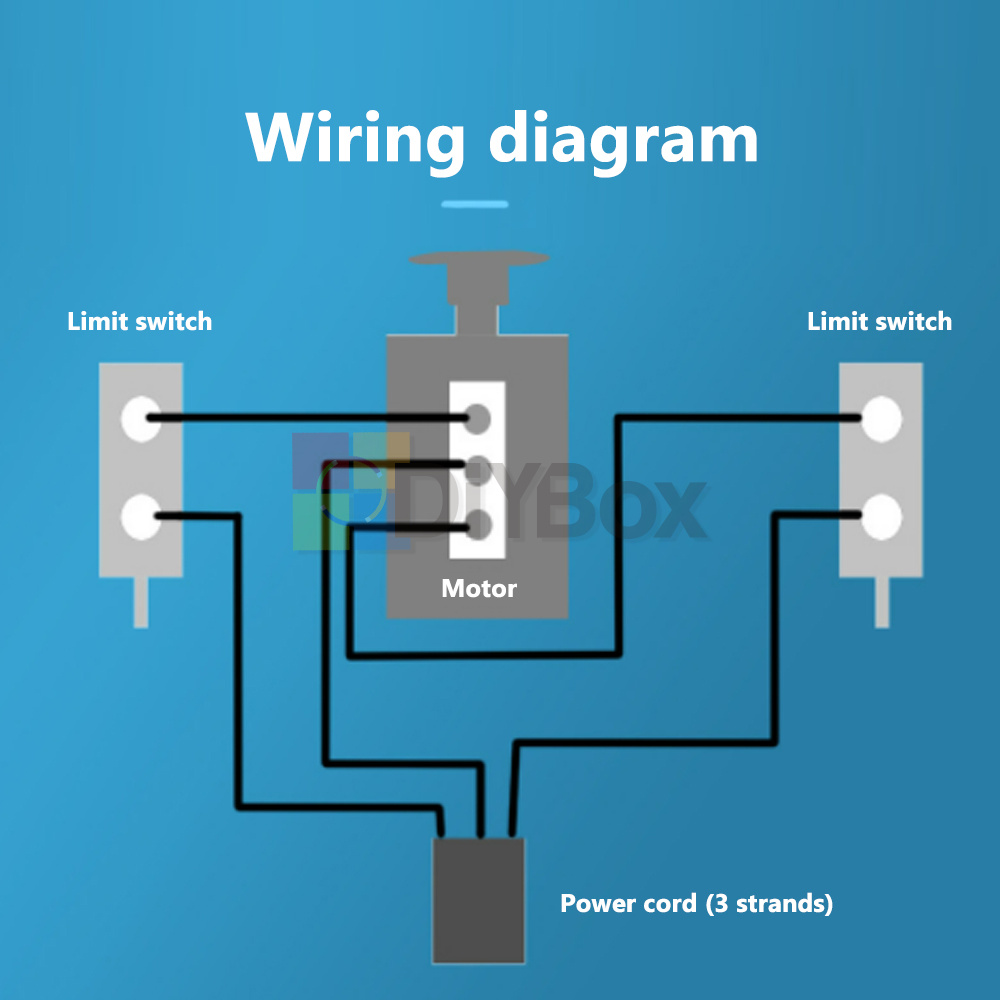 Wiring diagram

Limit switch

Limit switch

DIYBox

Motor

Power cord (3 strands)