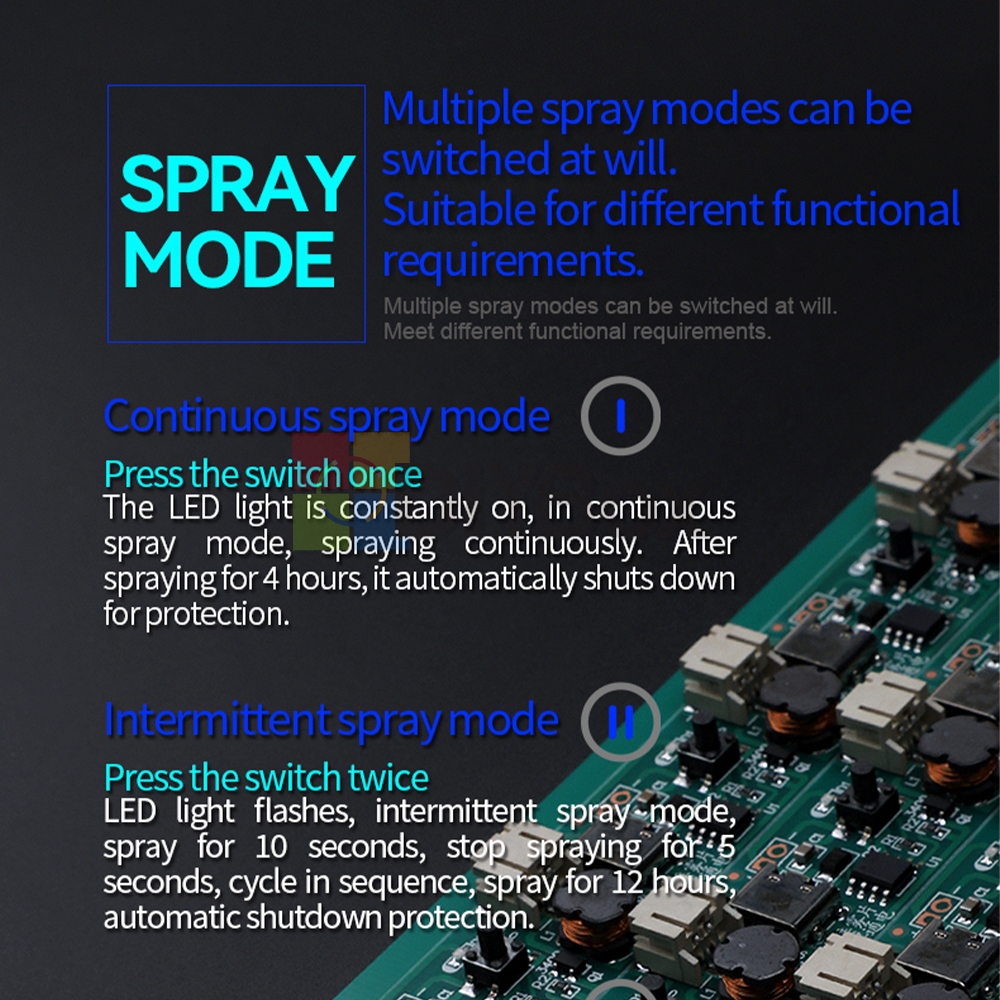 SPRAY MODE

Multiple spray modes can be switched at will.
Suitable for different functional requirements.

Multiple spray modes can be switched at will.
Meet different functional requirements.

Continuous spray mode I

Press the switch once
The LED light is constantly on, in continuous spray mode, spraying continuously. After spraying for 4 hours, it automatically shuts down for protection.

Intermittent spray mode II

Press the switch twice
LED light flashes, intermittent spray mode, spray for 10 seconds, stop spraying for 5 seconds, cycle in sequence, spray for 12 hours, automatic shutdown protection.