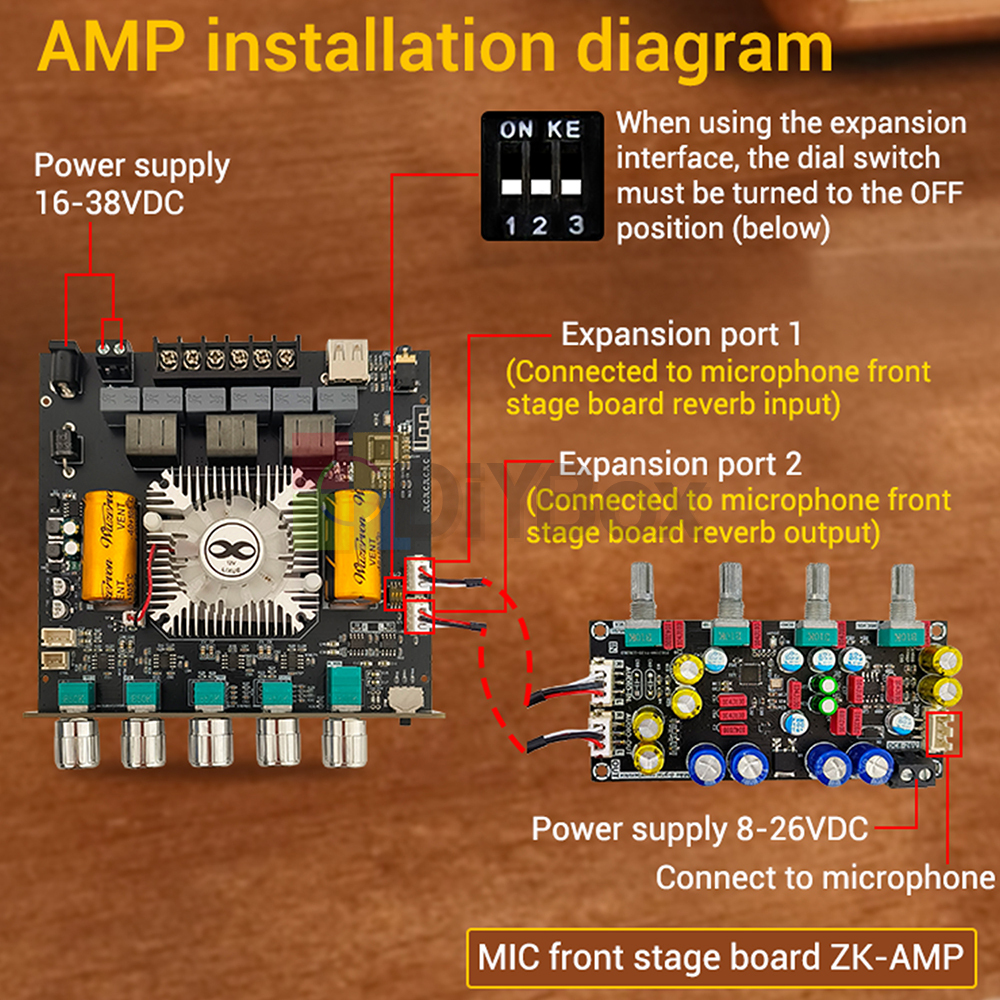 AMP installation diagram

Power supply 16-38VDC

ON KE
1 2 3

When using the expansion interface, the dial switch must be turned to the OFF position (below)

Expansion port 1
(Connected to microphone front stage board reverb input)

Expansion port 2
(Connected to microphone front stage board reverb output)

DIYBOX

Power supply 8-26VDC

Connect to microphone

MIC front stage board ZK-AMP