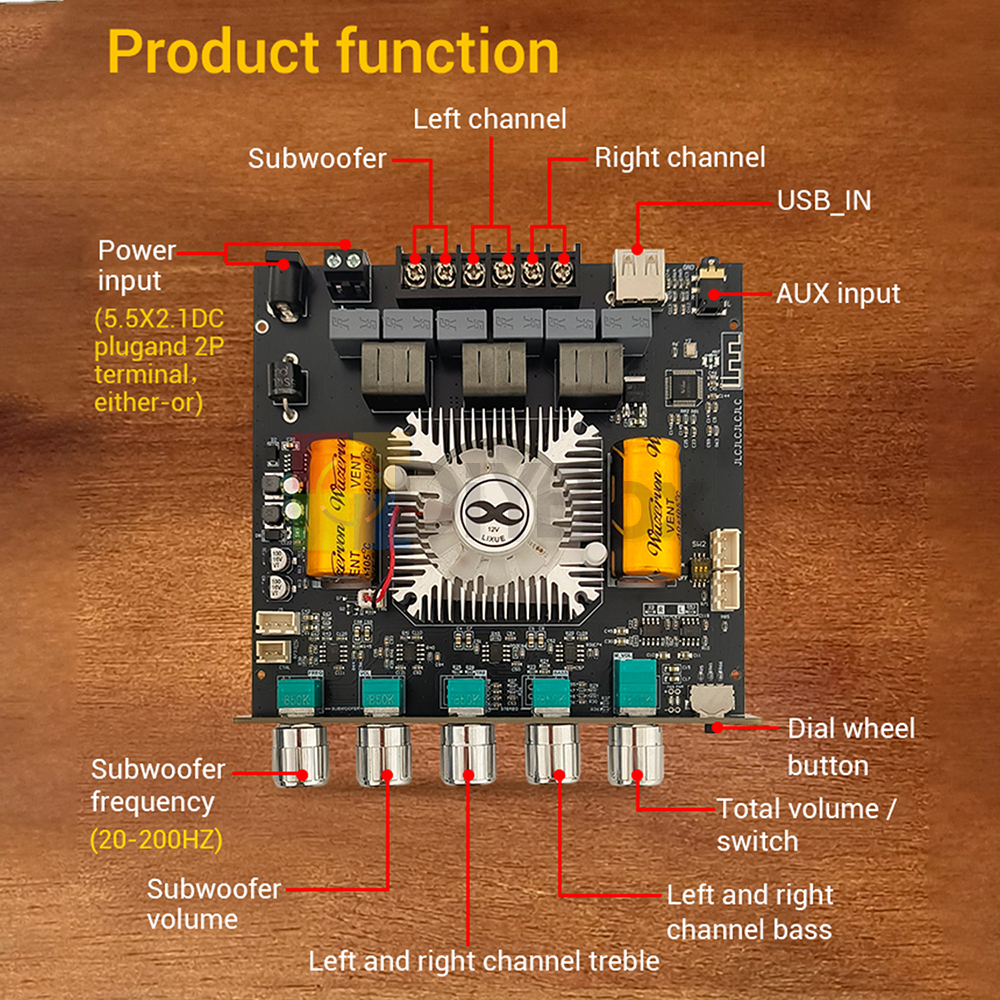 Product function

Left channel

Subwoofer

Right channel

USB_IN

Power input

(5.5X2.1DC plugand 2P terminal, either-or)

AUX input

12V
LIXUE

Dial wheel button

Subwoofer frequency

(20-200HZ)

Total volume / switch

Subwoofer volume

Left and right channel bass

Left and right channel treble