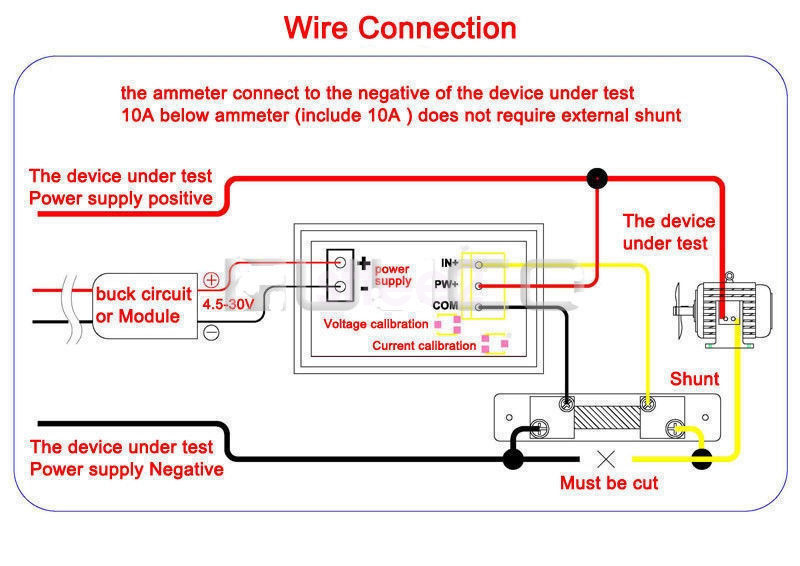 Wire Connection

the ammeter connect to the negative of the device under test
10A below ammeter (include 10A ) does not require external shunt

The device under test
Power supply positive

The device under test

buck circuit or Module

4.5-30V

+
-
power supply

IN+
PW+
COM

Voltage calibration
Current calibration

Shunt

The device under test
Power supply Negative

Must be cut