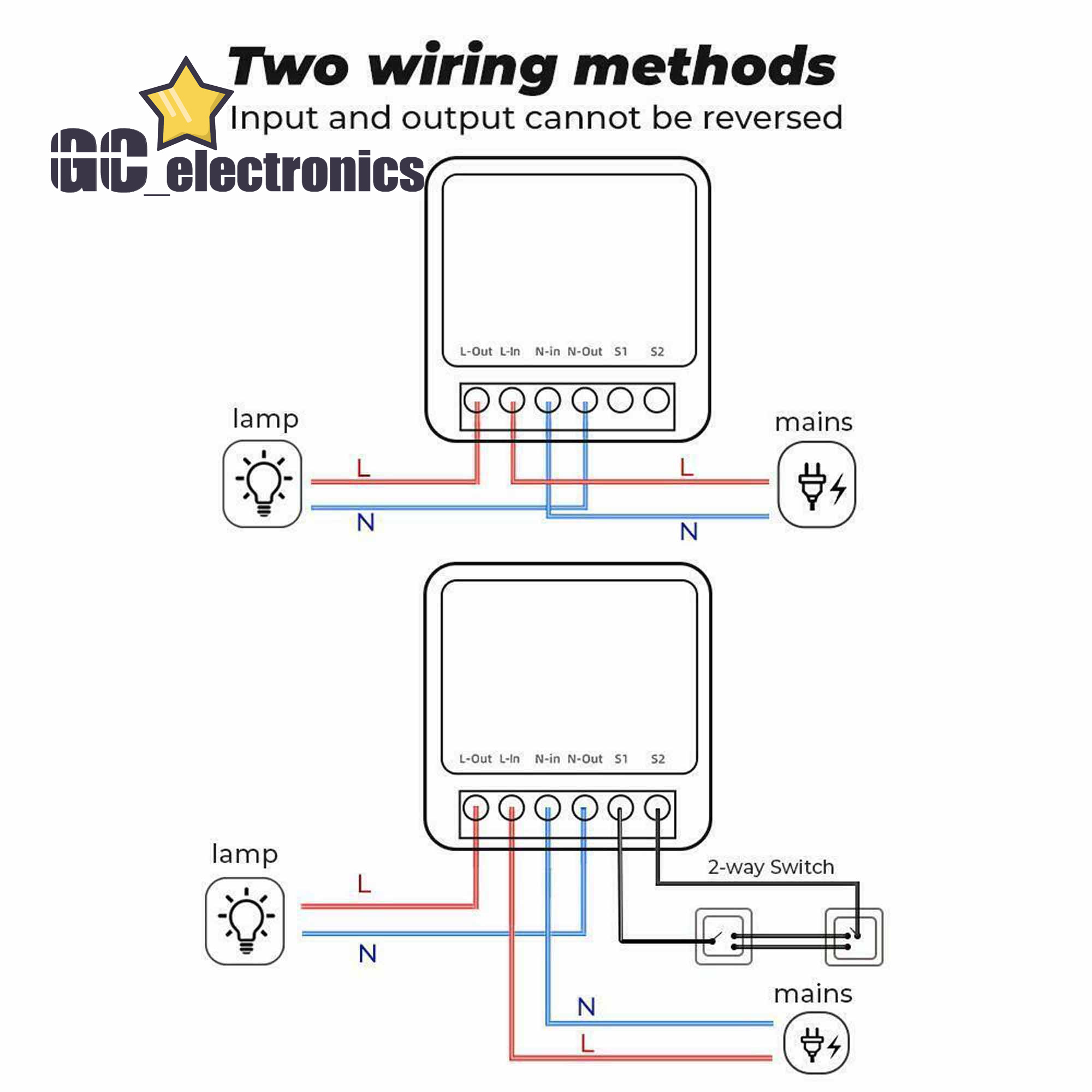 Two wiring methods
Input and output cannot be reversed

GC_electronics

L-Out L-In N-in N-Out S1 S2

lamp

mains

L

L

N

N

L-Out L-In N-in N-Out S1 S2

lamp

2-way Switch

L

N

mains

N

L