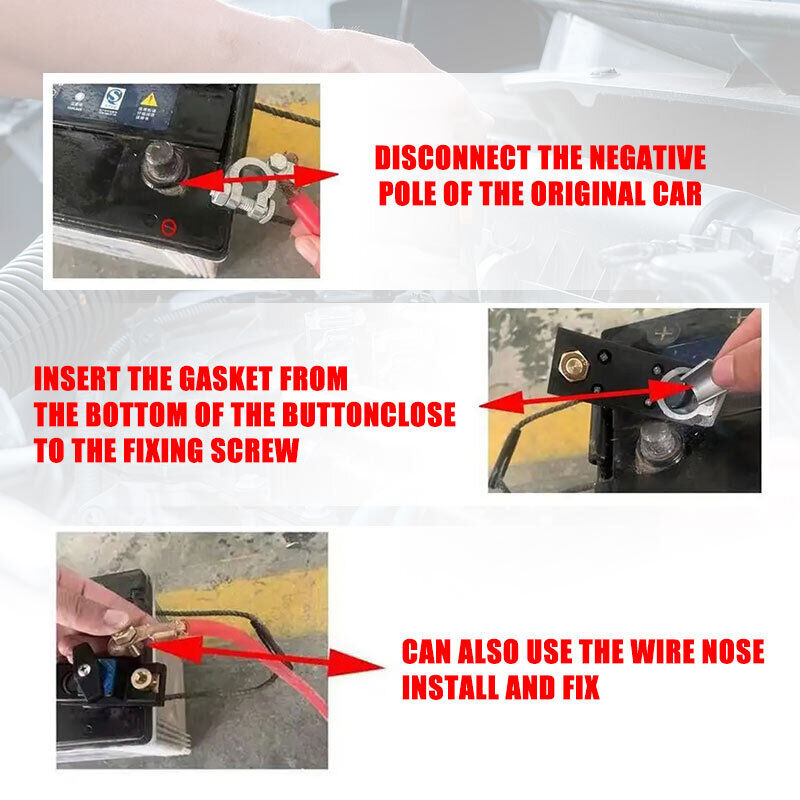 DISCONNECT THE NEGATIVE POLE OF THE ORIGINAL CAR

INSERT THE GASKET FROM THE BOTTOM OF THE BUTTONCLOSE TO THE FIXING SCREW

CAN ALSO USE THE WIRE NOSE INSTALL AND FIX